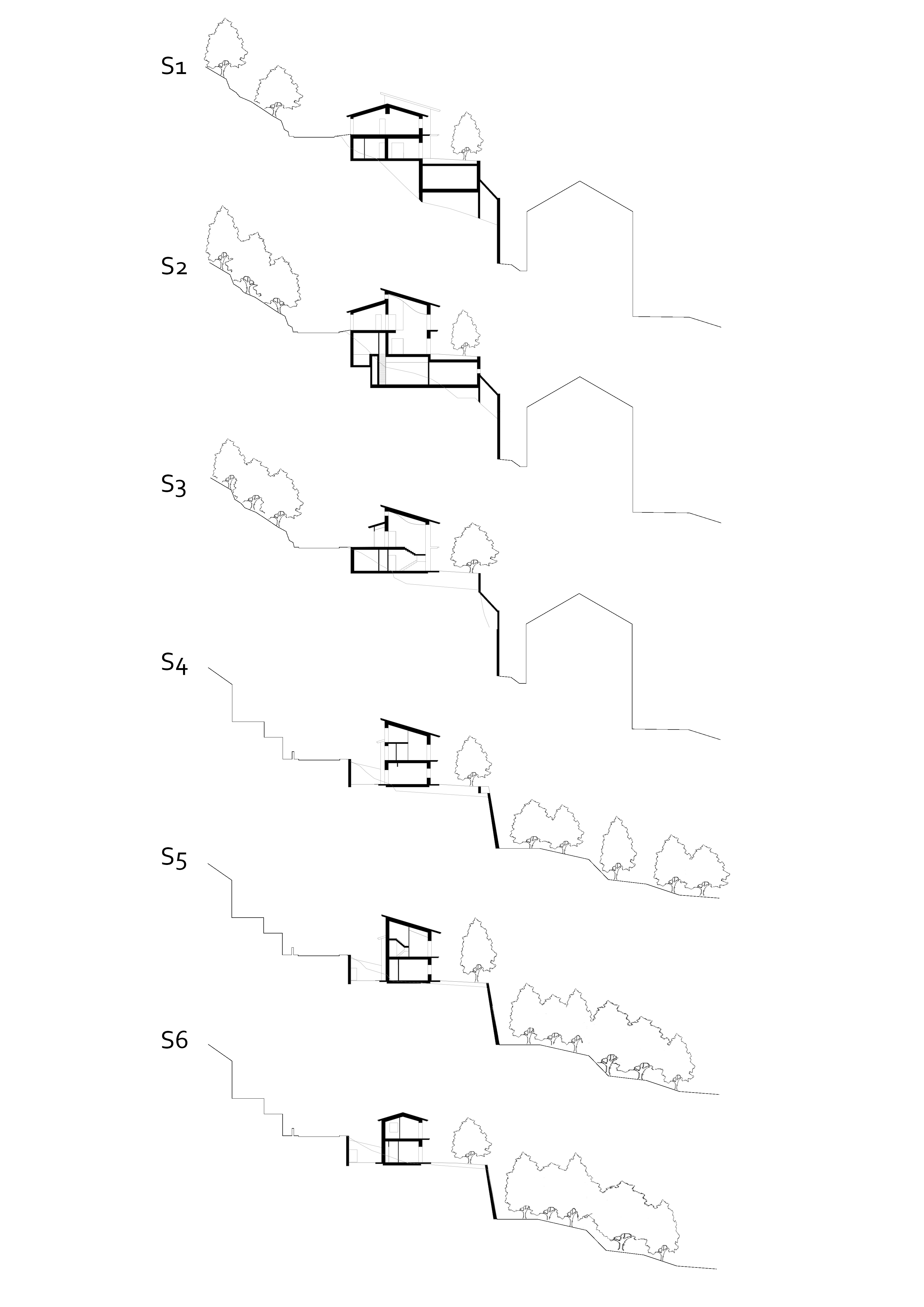 S1

S2

S3

S4

S5

S6