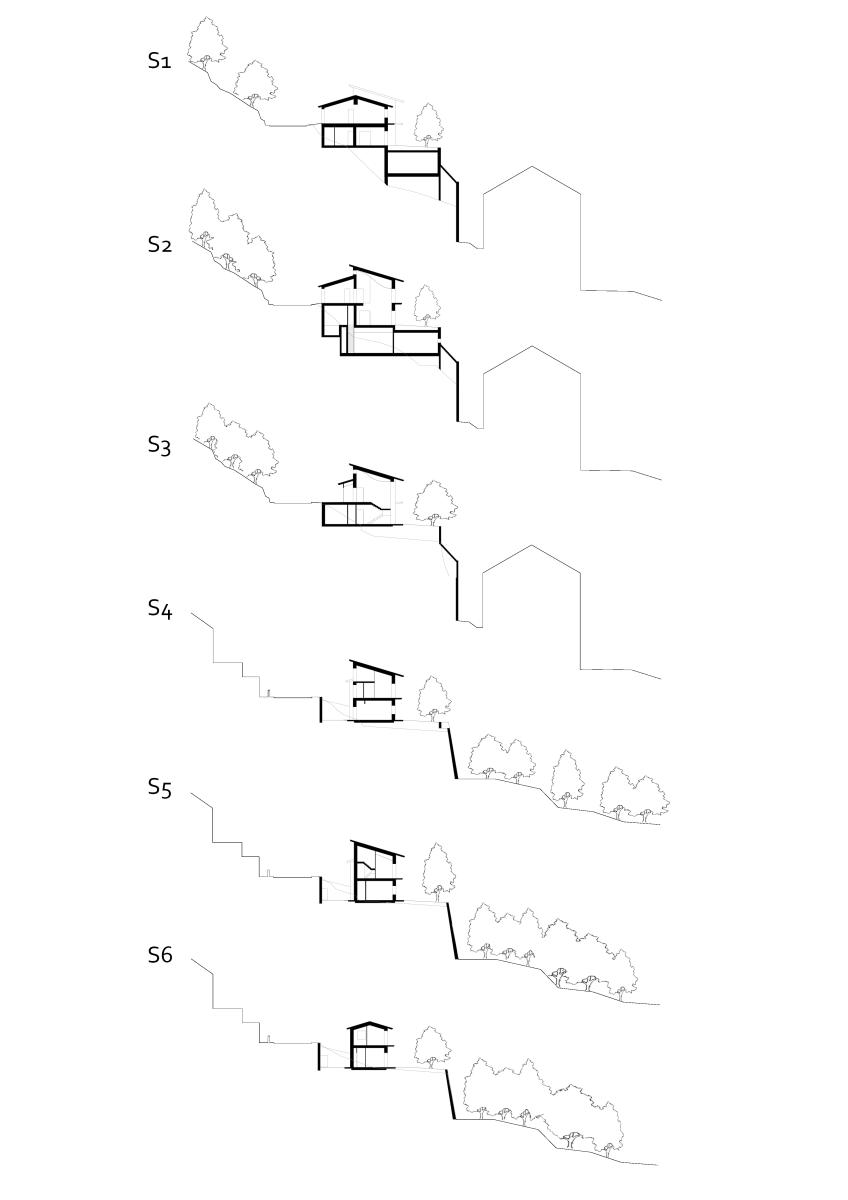 S1

S2

S3

S4

S5

S6