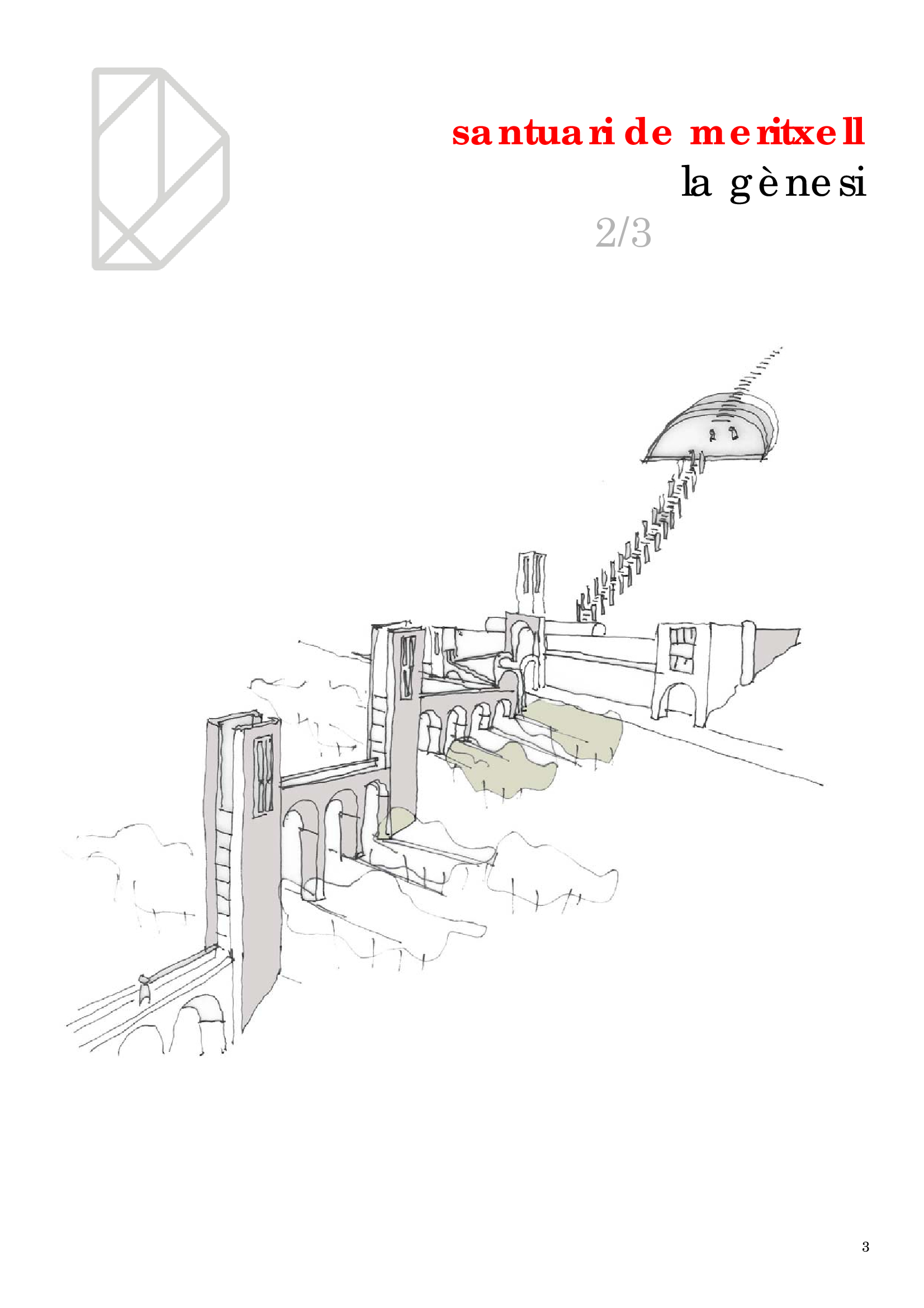 santuari de meritxell
la gènesi
2/3

3