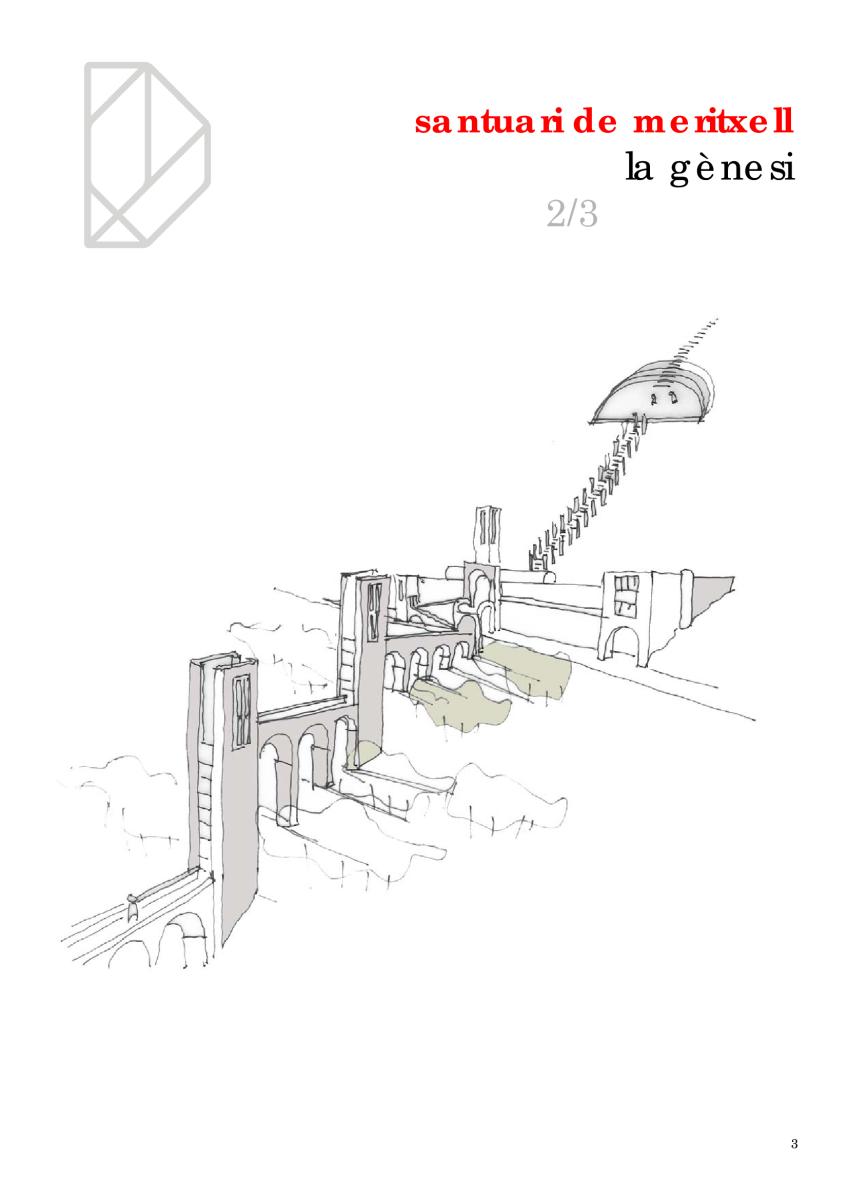 santuari de meritxell
la gènesi
2/3

3