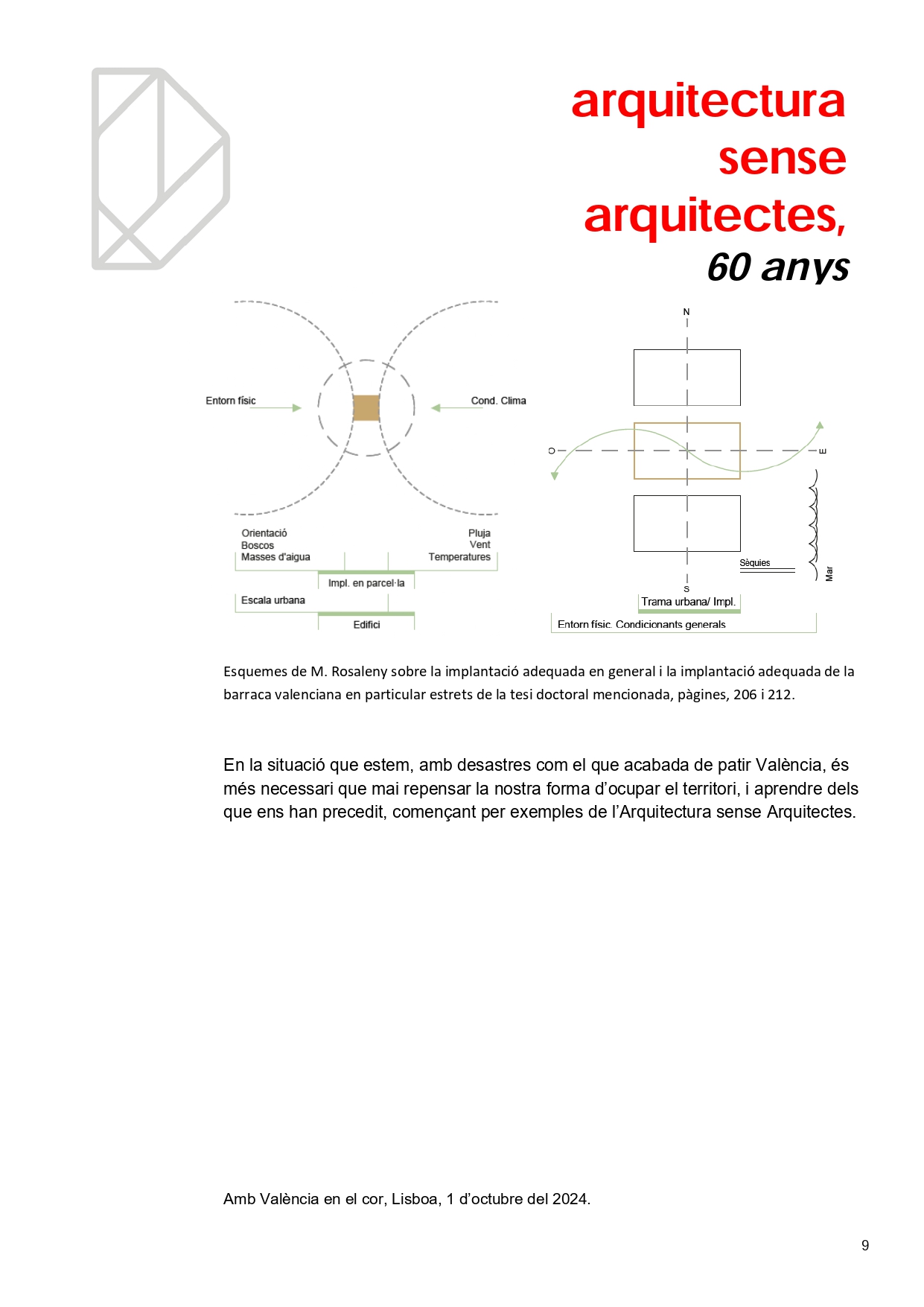 arquitectura sense arquitectes, 60 anys

Entorn físic

Cond. Clima

Orientació
Boscos
Masses d'aigua

Pluja
Vent
Temperatures

Impl. en parcel·la

Escala urbana

Edifici

N

O

E

S

Sèquies

Mar

Trama urbana/ Impl.

Entorn físic. Condicionants generals

Esquemes de M. Rosaleny sobre la implantació adequada en general i la implantació adequada de la barraca valenciana en particular estrets de la tesi doctoral mencionada, pàgines, 206 i 212.

En la situació que estem, amb desastres com el que acabada de patir València, és més necessari que mai repensar la nostra forma d'ocupar el territori, i aprendre dels que ens han precedit, començant per exemples de l'Arquitectura sense Arquitectes.

Amb València en el cor, Lisboa, 1 d'octubre del 2024.

9